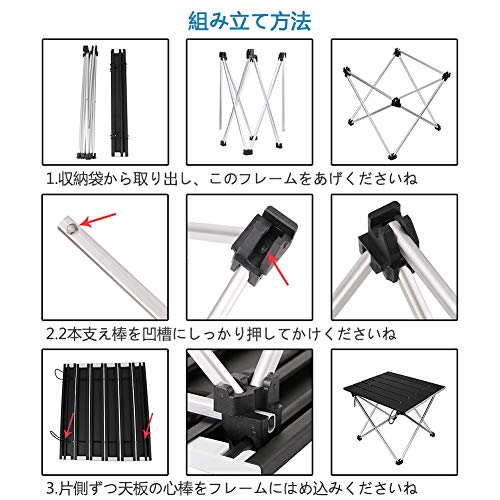 組み立て方法

1.収納袋から取り出し、このフレームをあげくださいね

2.2本支え棒を凹槽にしっかり押してかけくださいね

3.片側ずつ天板の心棒をフレームにはめ込みくださいね