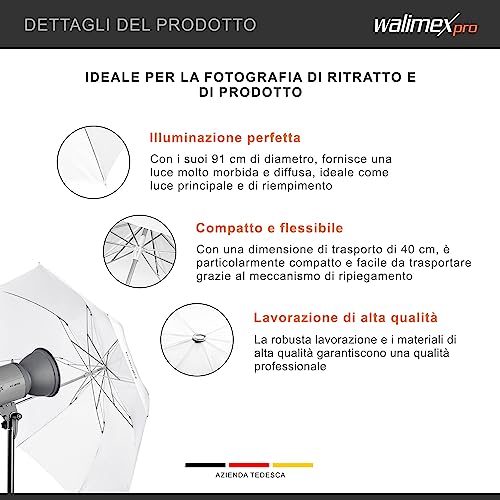 DETTAGLI DEL PRODOTTO

walimex pro

IDEALE PER LA FOTOGRAFIA DI RITRATTO E DI PRODOTTO

Illuminazione perfetta

Con i suoi 91 cm di diametro, fornisce una luce molto morbida e diffusa, ideale come luce principale e di riempimento

Compatto e flessibile

Con una dimensione di trasporto di 40 cm, è particolarmente compatto e facile da trasportare grazie al meccanismo di ripiegamento

Lavorazione di alta qualità

La robusta lavorazione e i materiali di alta qualità garantiscono una qualità professionale

AZIENDA TEDESCA