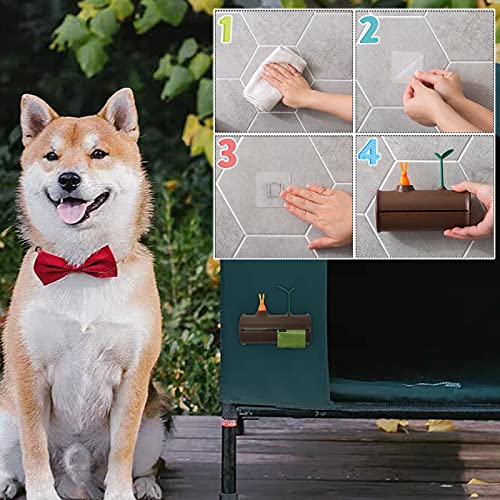 1
2
3
4