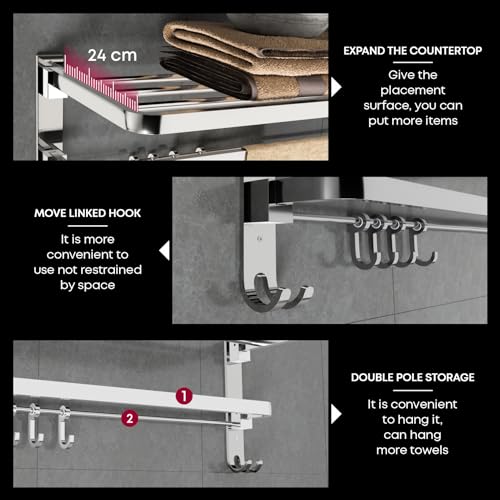 24 cm

EXPAND THE COUNTERTOP

Give the placement surface, you can put more items

MOVE LINKED HOOK

It is more convenient to use not restrained by space

1

2

DOUBLE POLE STORAGE

It is convenient to hang it, can hang more towels