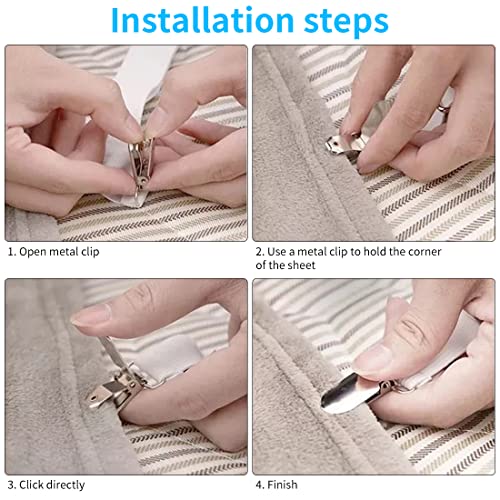 Installation steps

1. Open metal clip

2. Use a metal clip to hold the corner of the sheet

3. Click directly

4. Finish