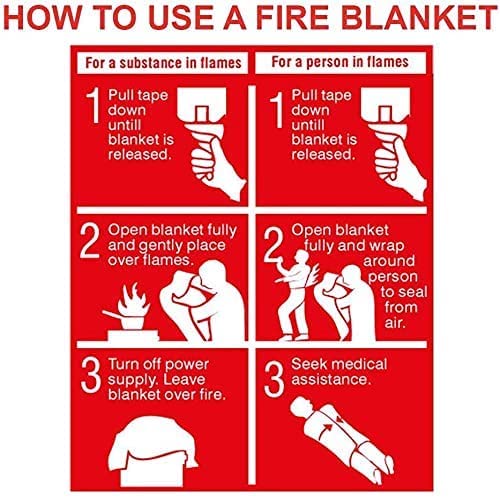 HOW TO USE A FIRE BLANKET

For a substance in flames

1 Pull tape down untill blanket is released.

2 Open blanket fully and gently place over flames.

3 Turn off power supply. Leave blanket over fire.

For a person in flames

1 Pull tape down untill blanket is released.

2 Open blanket fully and wrap around person to seal from air.

3 Seek medical assistance.