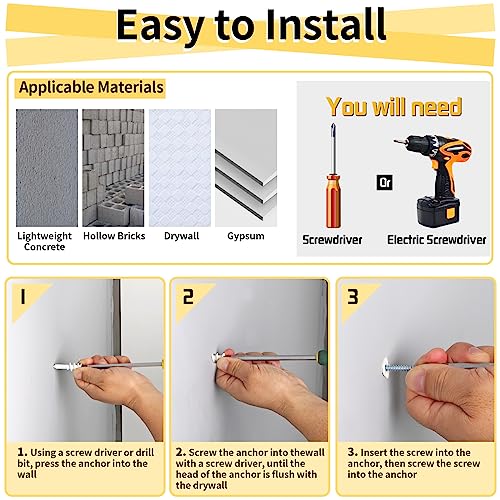 Easy to Install

Applicable Materials

Lightweight Concrete

Hollow Bricks

Drywall

Gypsum

You will need

Screwdriver

Or

Electric Screwdriver

1

2

3

1. Using a screw driver or drill bit, press the anchor into the wall

2. Screw the anchor into thewall with a screw driver, until the head of the anchor is flush with the drywall

3. Insert the screw into the anchor, then screw the screw into the anchor