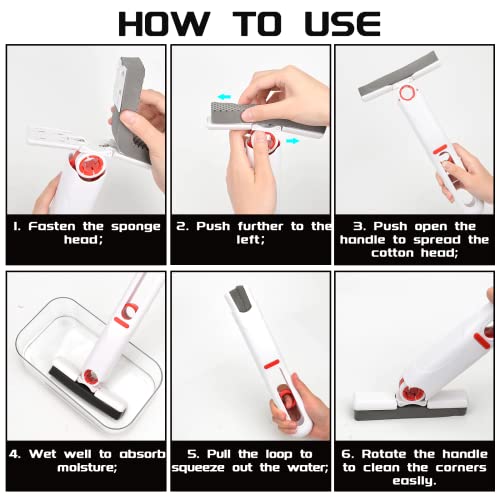 HOW TO USE

1. Fasten the sponge head;

2. Push further to the left;

3. Push open the handle to spread the cotton head;

4. Wet well to absorb moisture;

5. Pull the loop to squeeze out the water;

6. Rotate the handle to clean the corners easily.