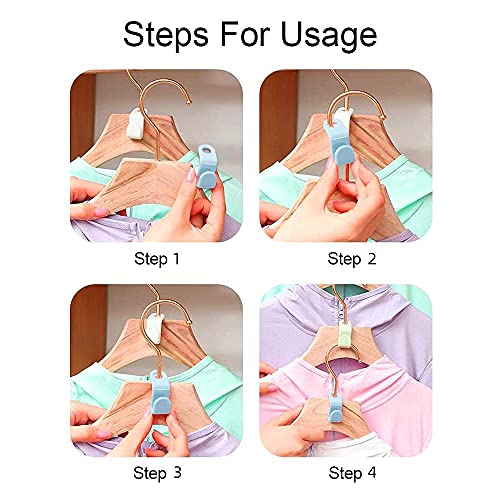 Steps For Usage

Step 1

Step 2

Step 3

Step 4