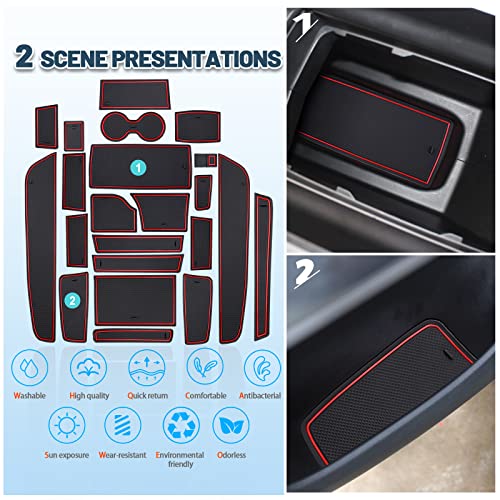 2 SCENE PRESENTATIONS

1

2

Washable
High quality
Quick return
Comfortable
Antibacterial

Sun exposure
Wear-resistant
Environmental friendly
Odorless

1

2