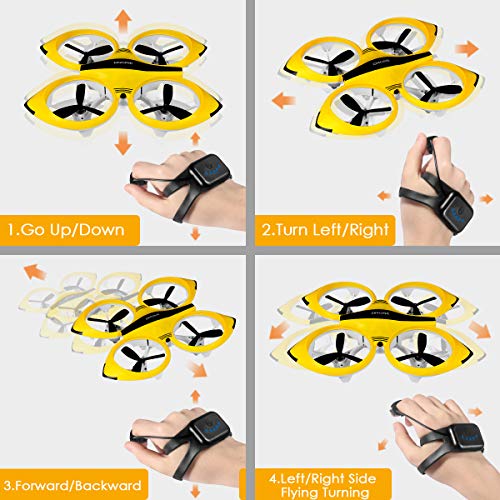 1.Go Up/Down

2.Turn Left/Right

3.Forward/Backward

4.Left/Right Side Flying Turning