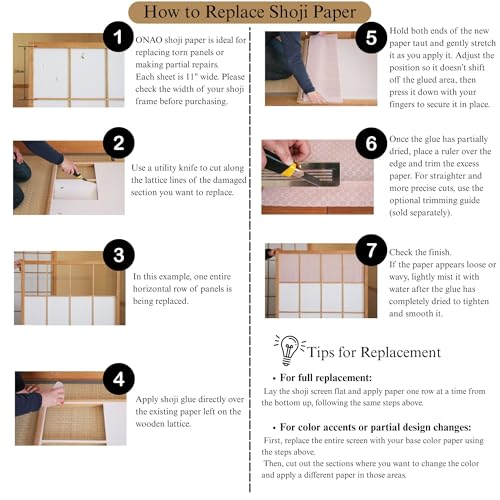 How to Replace Shoji Paper

1
ONAO shoji paper is ideal for replacing torn panels or making partial repairs.
Each sheet is 11" wide. Please check the width of your shoji frame before purchasing.

2
Use a utility knife to cut along the lattice lines of the damaged section you want to replace.

3
In this example, one entire horizontal row of panels is being replaced.

4
Apply shoji glue directly over the existing paper left on the wooden lattice.

5
Hold both ends of the new paper taut and gently stretch it as you apply it. Adjust the position so it doesn't shift off the glued area, then press it down with your fingers to secure it in place.

6
Once the glue has partially dried, place a ruler over the edge and trim the excess paper. For straighter and more precise cuts, use the optional trimming guide (sold separately).

7
Check the finish.
If the paper appears loose or wavy, lightly mist it with water after the glue has completely dried to tighten and smooth it.

Tips for Replacement

• For full replacement:
Lay the shoji screen flat and apply paper one row at a time from the bottom up, following the same steps above.

• For color accents or partial design changes:
First, replace the entire screen with your base color paper using the steps above.
Then, cut out the sections where you want to change the color and apply a different paper in those areas.