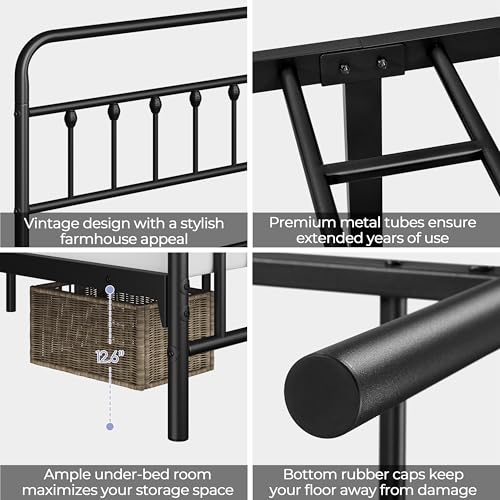 Vintage design with a stylish farmhouse appeal

Premium metal tubes ensure extended years of use

12.6"

Ample under-bed room maximizes your storage space

Bottom rubber caps keep your floor away from damage