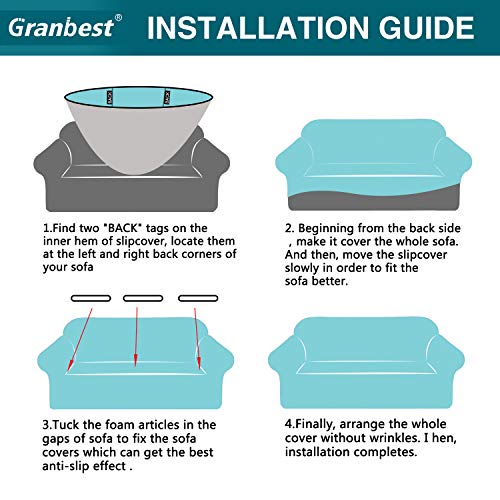 Granbest® INSTALLATION GUIDE

BACK BACK

1.Find two "BACK" tags on the inner hem of slipcover, locate them at the left and right back corners of your sofa

2. Beginning from the back side , make it cover the whole sofa. And then, move the slipcover slowly in order to fit the sofa better.

3.Tuck the foam articles in the gaps of sofa to fix the sofa covers which can get the best anti-slip effect .

4.Finally, arrange the whole cover without wrinkles. I hen, installation completes.