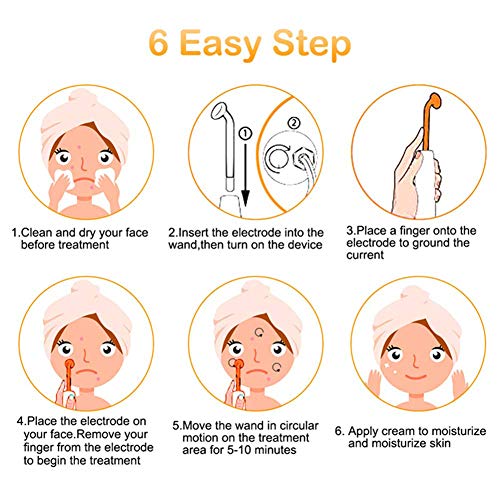 6 Easy Step

①

②

1.Clean and dry your face before treatment

2.Insert the electrode into the wand,then turn on the device

3.Place a finger onto the electrode to ground the current

4.Place the electrode on your face.Remove your finger from the electrode to begin the treatment

5.Move the wand in circular motion on the treatment area for 5-10 minutes

6. Apply cream to moisturize and moisturize skin