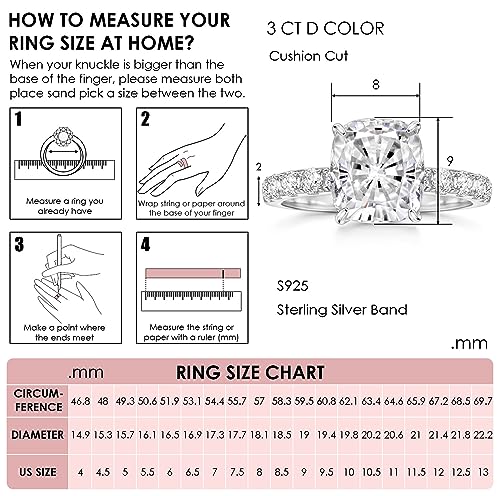 HOW TO MEASURE YOUR RING SIZE AT HOME?

When your knuckle is bigger than the base of the finger, please measure both place sand pick a size between the two.

1

Measure a ring you already have

2

Wrap string or paper around the base of your finger

3

Make a point where the ends meet

4

Measure the string or paper with a ruler (mm)

3 CT D COLOR

Cushion Cut

8

9

2

S925

Sterling Silver Band

.mm

.mm RING SIZE CHART

| CIRCUM-FERENCE | 46.8 | 48 | 49.3 | 50.6 | 51.9 | 53.1 | 54.4 | 55.7 | 57 | 58.3 | 59.5 | 60.8 | 62.1 | 63.4 | 64.6 | 65.9 | 67.2 | 68.5 | 69.7 |
|---|---|---|---|---|---|---|---|---|---|---|---|---|---|---|---|---|---|---|---|
| DIAMETER | 14.9 | 15.3 | 15.7 | 16.1 | 16.5 | 16.9 | 17.3 | 17.7 | 18.1 | 18.5 | 19 | 19.4 | 19.8 | 20.2 | 20.6 | 21 | 21.4 | 21.8 | 22.2 |
| US SIZE | 4 | 4.5 | 5 | 5.5 | 6 | 6.5 | 7 | 7.5 | 8 | 8.5 | 9 | 9.5 | 10 | 10.5 | 11 | 11.5 | 12 | 12.5 | 13 |