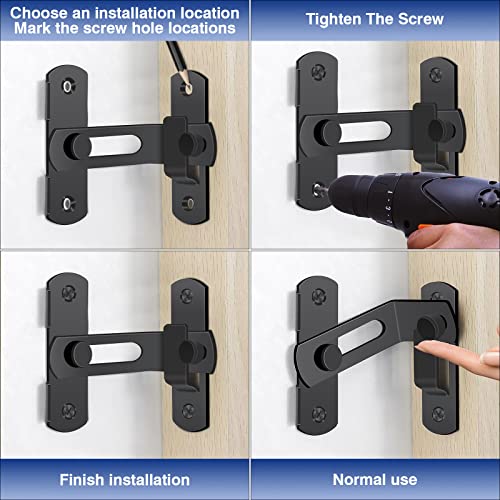 Choose an installation location
Mark the screw hole locations

Tighten The Screw

Finish installation

Normal use