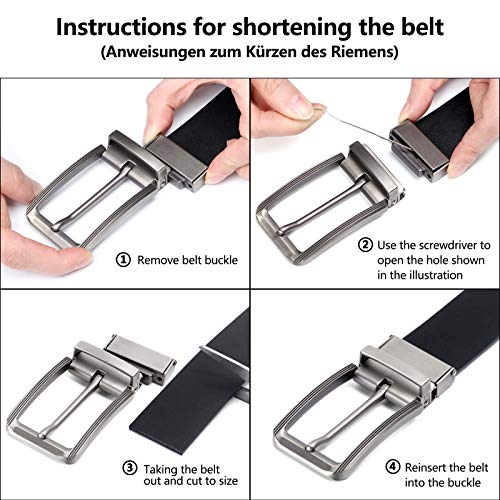 Instructions for shortening the belt
(Anweisungen zum Kürzen des Riemens)

① Remove belt buckle

② Use the screwdriver to open the hole shown in the illustration

③ Taking the belt out and cut to size

④ Reinsert the belt into the buckle