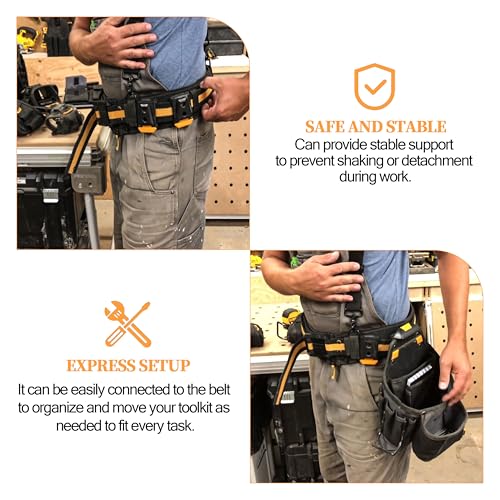 SAFE AND STABLE
Can provide stable support to prevent shaking or detachment during work.

EXPRESS SETUP
It can be easily connected to the belt to organize and move your toolkit as needed to fit every task.