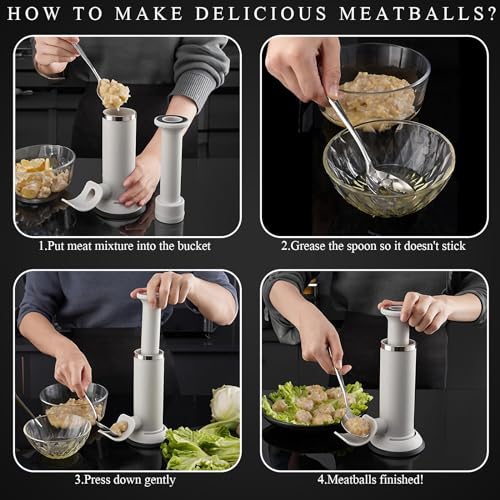 HOW TO MAKE DELICIOUS MEATBALLS?

1.Put meat mixture into the bucket

2.Grease the spoon so it doesn't stick

3.Press down gently

4.Meatballs finished!