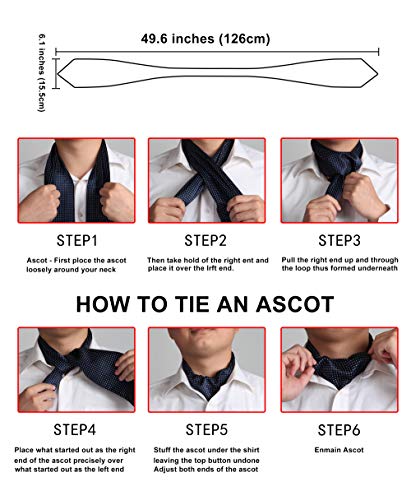 49.6 inches (126cm)

6.1 inches (15.5cm)

STEP1

Ascot - First ploce the ascot loosely around your neck

STEP2

Then take hold of the right ent and place it over the lrft end.

STEP3

Pull the right end up and through the loop thus formed underneath

HOW TO TIE AN ASCOT

STEP4

Place what started out as the right end of the ascot precisely over what started out as the left end

STEP5

Stuff the ascot under the shirt leaving the top button undone Adjust both ends of the ascot

STEP6

Enmain Ascot