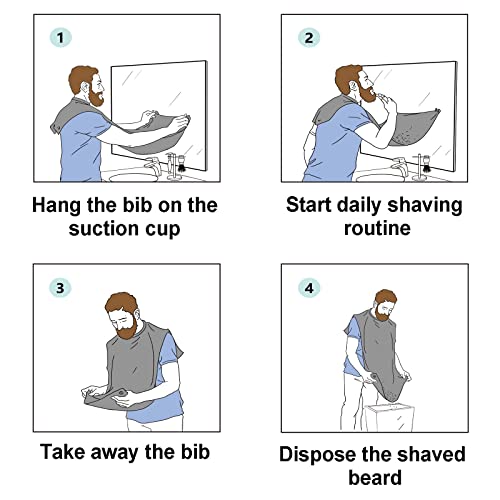 1

Hang the bib on the suction cup

2

Start daily shaving routine

3

Take away the bib

4

Dispose the shaved beard