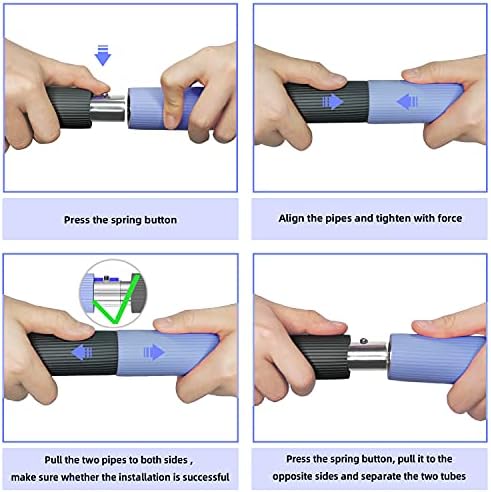 Press the spring button

Align the pipes and tighten with force

Pull the two pipes to both sides , make sure whether the installation is successful

Press the spring button, pull it to the opposite sides and separate the two tubes