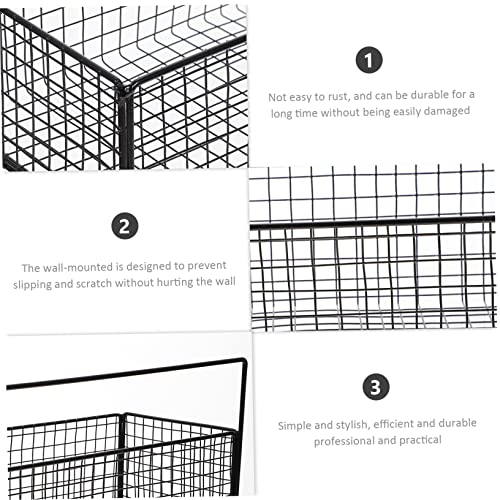 1

Not easy to rust, and can be durable for a long time without being easily damaged

2

The wall-mounted is designed to prevent slipping and scratch without hurting the wall

3

Simple and stylish, efficient and durable professional and practical