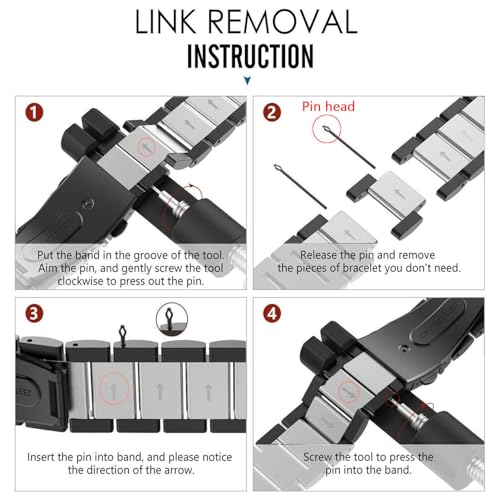 LINK REMOVAL
INSTRUCTION

1

Put the band in the groove of the tool. Aim the pin, and gently screw the tool clockwise to press out the pin.

2

Pin head

Release the pin and remove the pieces of bracelet you don't need.

3

Insert the pin into band, and please notice the direction of the arrow.

4

Screw the tool to press the pin into the band.