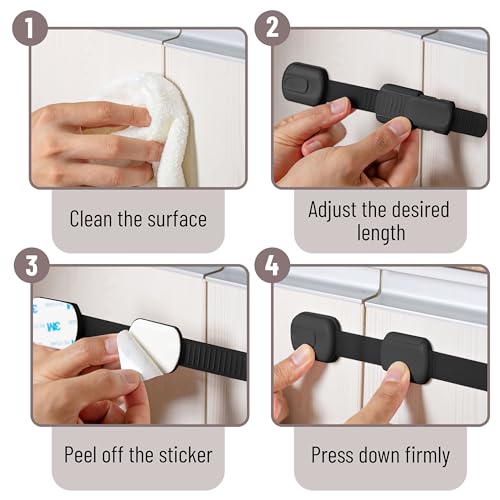 1

Clean the surface

2

Adjust the desired length

3

3M

Peel off the sticker

4

Press down firmly