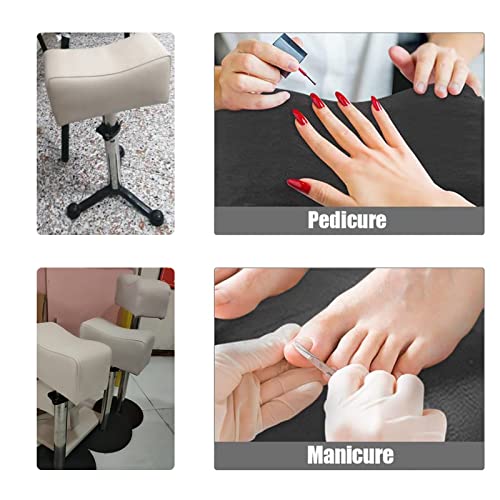 Pedicure

Manicure