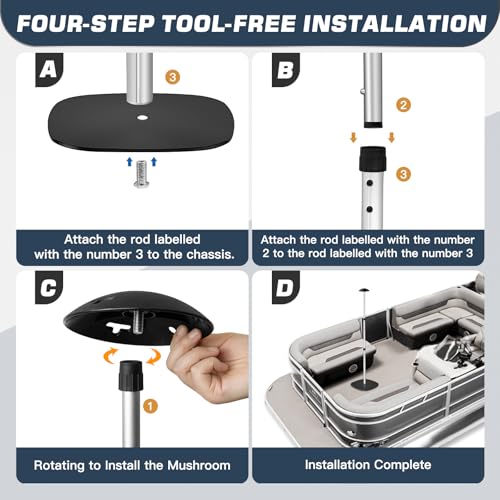 FOUR-STEP TOOL-FREE INSTALLATION

A

3

Attach the rod labelled with the number 3 to the chassis.

B

2

3

Attach the rod labelled with the number 2 to the rod labelled with the number 3

C

1

Rotating to Install the Mushroom

D

Installation Complete