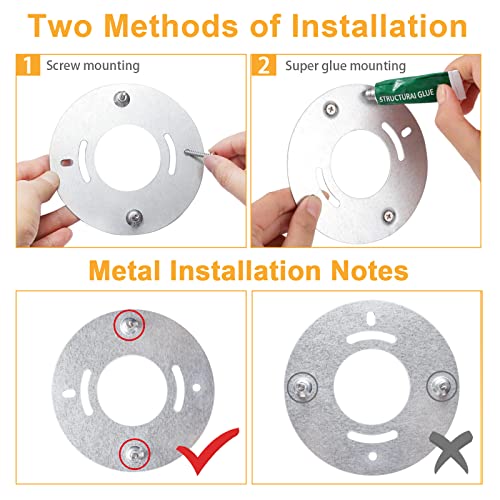 Two Methods of Installation

1 Screw mounting

2 Super glue mounting

STRUCTURAL GLUE

Metal Installation Notes