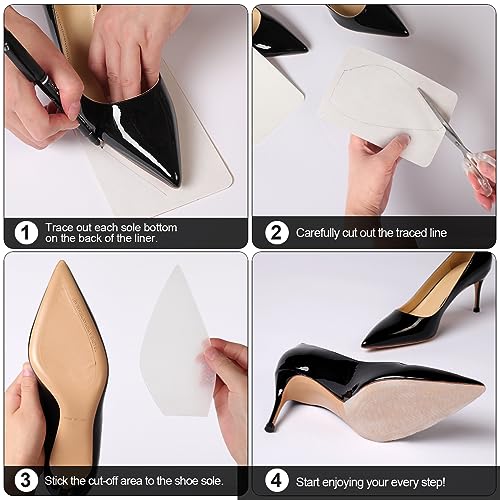 1 Trace out each sole bottom on the back of the liner.

2 Carefully cut out the traced line

3 Stick the cut-off area to the shoe sole.

4 Start enjoying your every step!