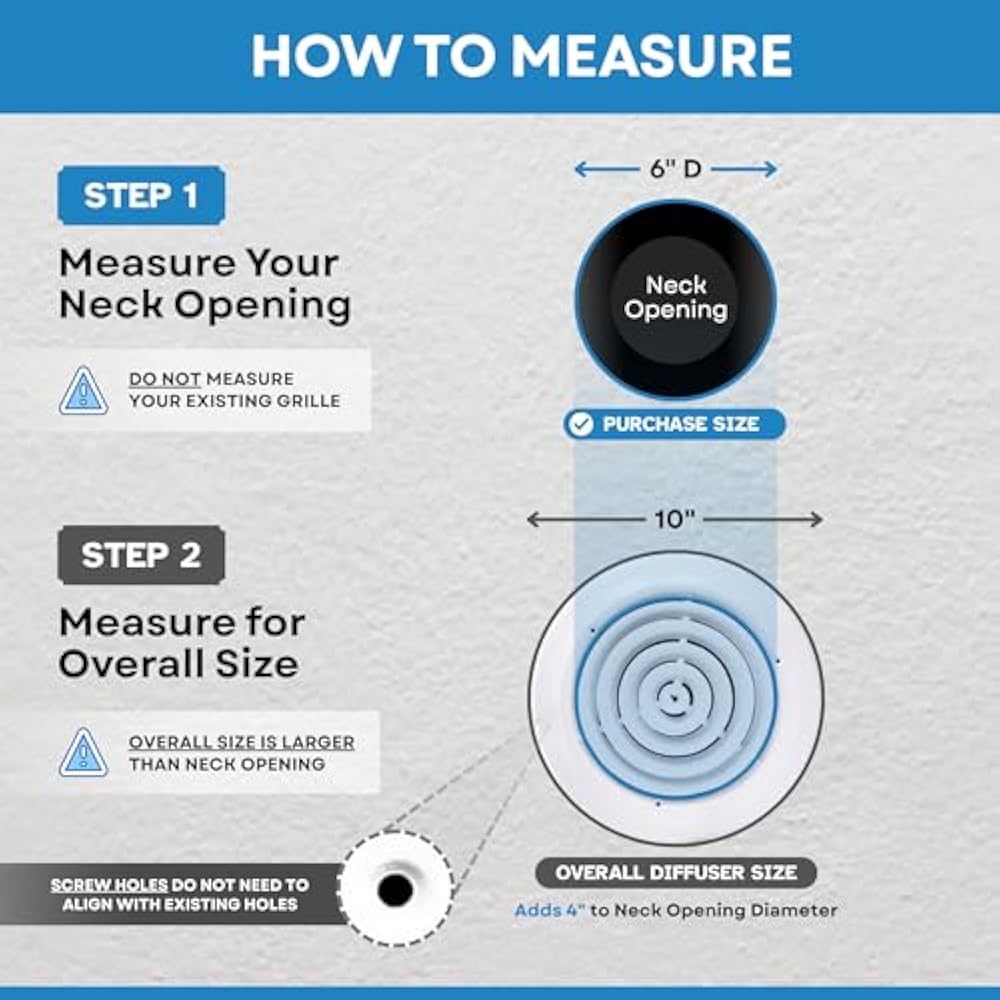 HOW TO MEASURE

STEP 1

Measure Your Neck Opening

DO NOT MEASURE YOUR EXISTING GRILLE

6" D

Neck Opening

PURCHASE SIZE

STEP 2

Measure for Overall Size

OVERALL SIZE IS LARGER THAN NECK OPENING

10"

SCREW HOLES DO NOT NEED TO ALIGN WITH EXISTING HOLES

OVERALL DIFFUSER SIZE

Adds 4" to Neck Opening Diameter