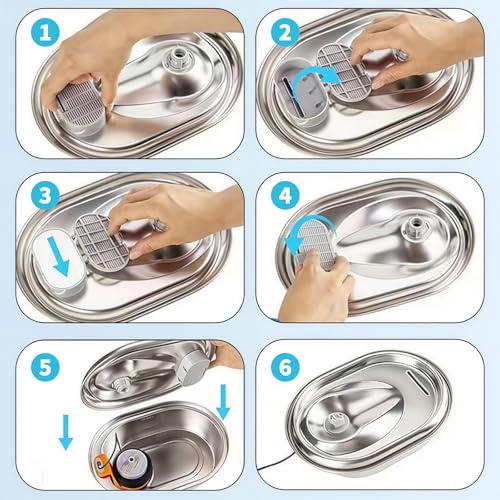 1

2

3

4

5

6