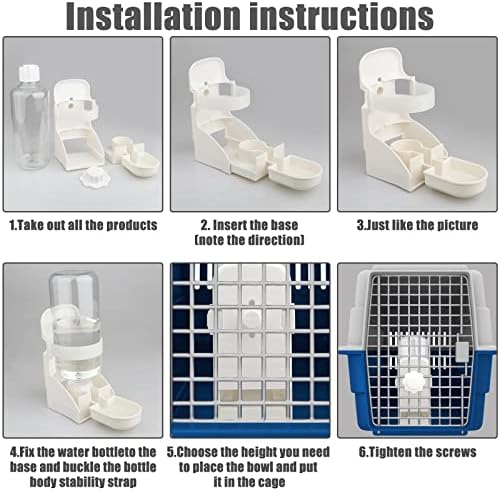 Installation instructions

1.Take out all the products

2. Insert the base (note the direction)

3.Just like the picture

4.Fix the water bottleto the base and buckle the bottle body stability strap

5.Choose the height you need to place the bowl and put it in the cage

6.Tighten the screws