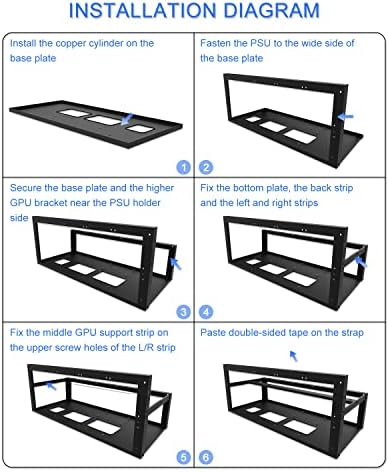 INSTALLATION DIAGRAM

Install the copper cylinder on the base plate

1

Fasten the PSU to the wide side of the base plate

2

Secure the base plate and the higher GPU bracket near the PSU holder side

3

Fix the bottom plate, the back strip and the left and right strips

4

Fix the middle GPU support strip on the upper screw holes of the L/R strip

5

Paste double-sided tape on the strap

6