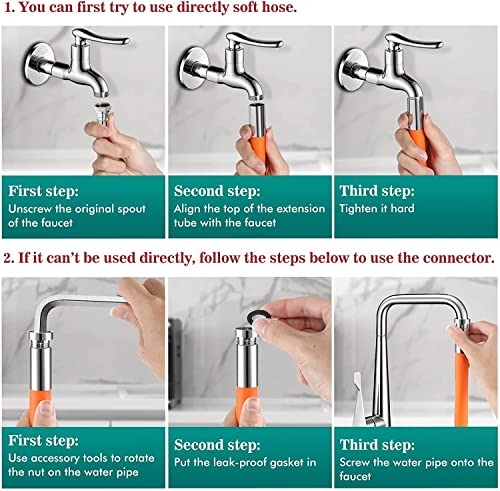 1. You can first try to use directly soft hose.

First step:
Unscrew the original spout of the faucet

Second step:
Align the top of the extension tube with the faucet

Third step:
Tighten it hard

2. If it can't be used directly, follow the steps below to use the connector.

First step:
Use accessory tools to rotate the nut on the water pipe

Second step:
Put the leak-proof gasket in

Third step:
Screw the water pipe onto the faucet