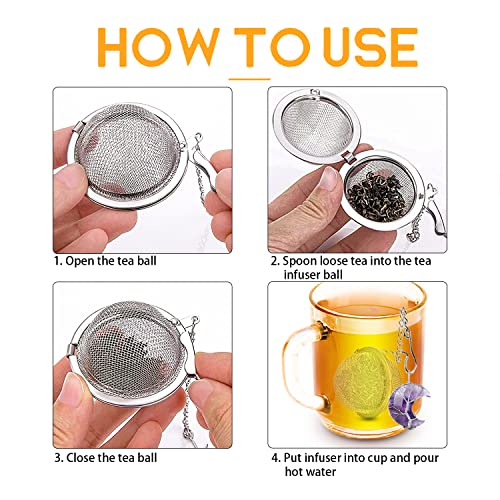 HOW TO USE

1. Open the tea ball

2. Spoon loose tea into the tea infuser ball

3. Close the tea ball

4. Put infuser into cup and pour hot water