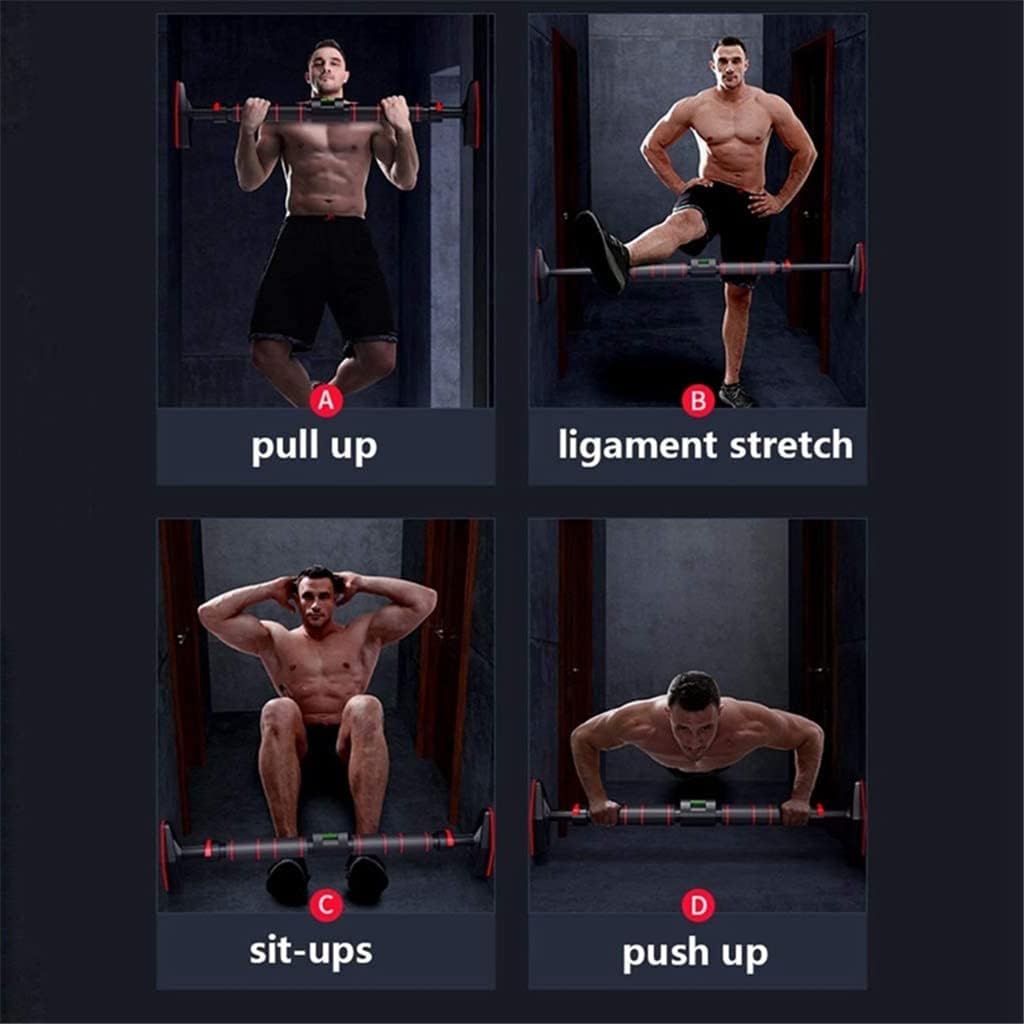 A
pull up

B
ligament stretch

C
sit-ups

D
push up