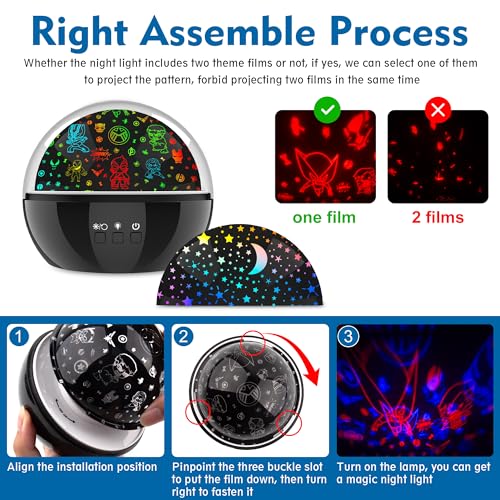 Right Assemble Process

Whether the night light includes two theme films or not, if yes, we can select one of them to project the pattern, forbid projecting two films in the same time

one film

2 films

1

Align the installation position

2

Pinpoint the three buckle slot to put the film down, then turn right to fasten it

3

Turn on the lamp, you can get a magic night light