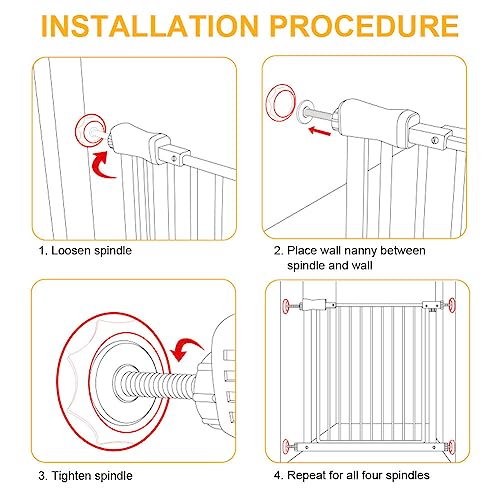 INSTALLATION PROCEDURE

1. Loosen spindle

2. Place wall nanny between spindle and wall

3. Tighten spindle

4. Repeat for all four spindles