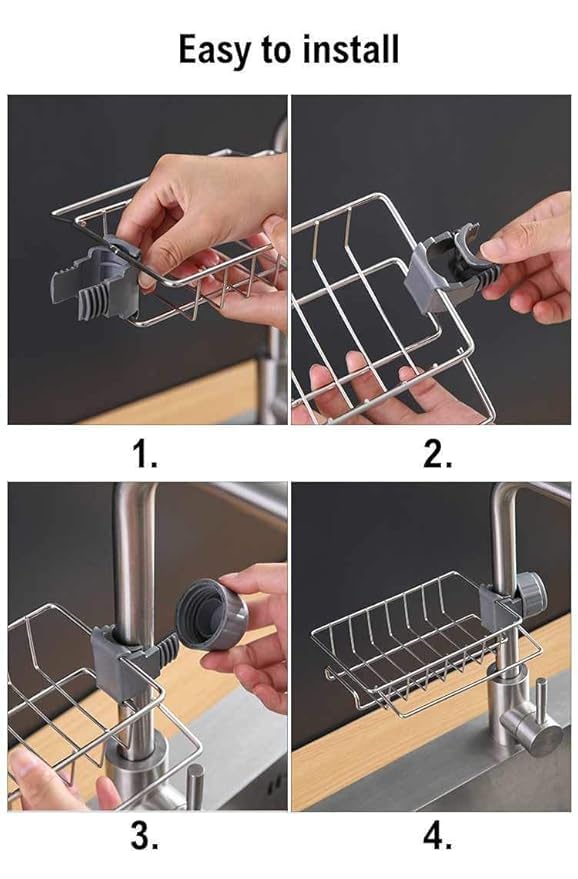 Easy to install

1.

2.

3.

4.