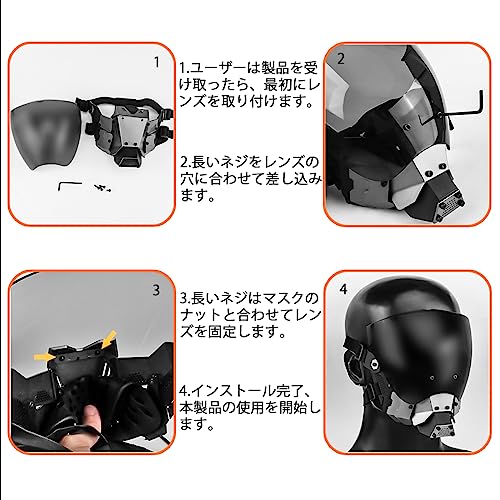 1

1.ユーザーは製品を受け取ったら、最初にレンズを取り付けます。

2.長いネジをレンズの穴に合わせて差し込みます。

2

3

3.長いネジはマスクのナットと合わせてレンズを固定します。

4.インストール完了、本製品の使用を開始します。

4