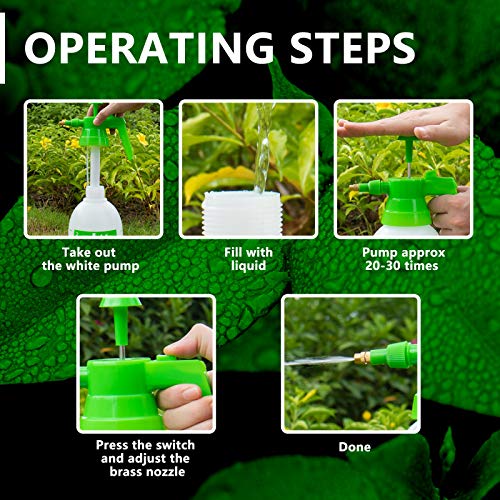 OPERATING STEPS

Take out the white pump

Fill with liquid

Pump approx 20-30 times

Press the switch and adjust the brass nozzle

Done