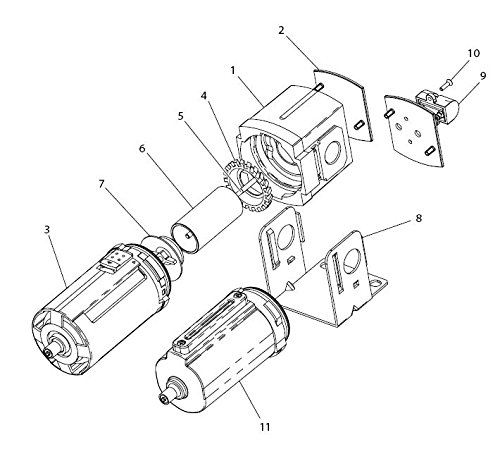 2
10
1
9
4
5
6
7
8
3
11