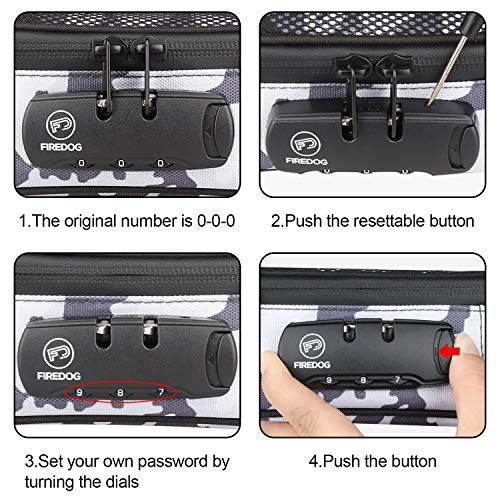 FD
FIREDOG
0 0 0

1.The original number is 0-0-0

FD
FIREDOG

2.Push the resettable button

FD
FIREDOG
9 8 7

3.Set your own password by turning the dials

FD
FIREDOG
9 8 7

4.Push the button