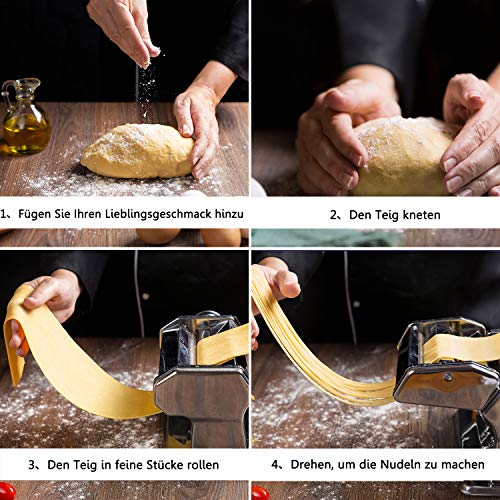 1、Fügen Sie Ihren Lieblingsgeschmack hinzu

2、Den Teig kneten

3、Den Teig in feine Stücke rollen

4、Drehen, um die Nudeln zu machen