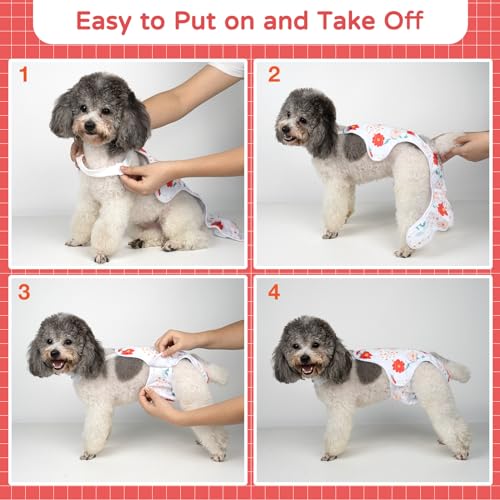 Easy to Put on and Take Off

1

2

3

4