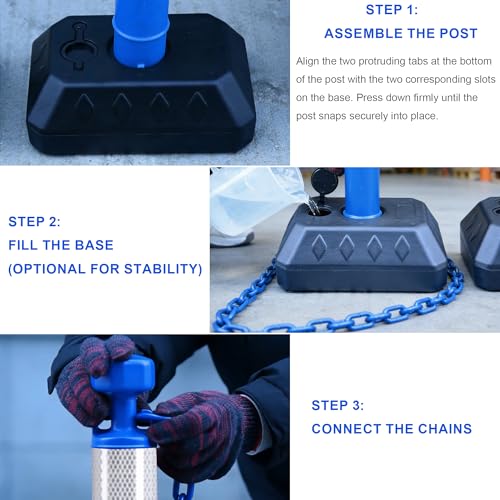 STEP 1:
ASSEMBLE THE POST

Align the two protruding tabs at the bottom of the post with the two corresponding slots on the base. Press down firmly until the post snaps securely into place.

STEP 2:
FILL THE BASE
(OPTIONAL FOR STABILITY)

STEP 3:
CONNECT THE CHAINS