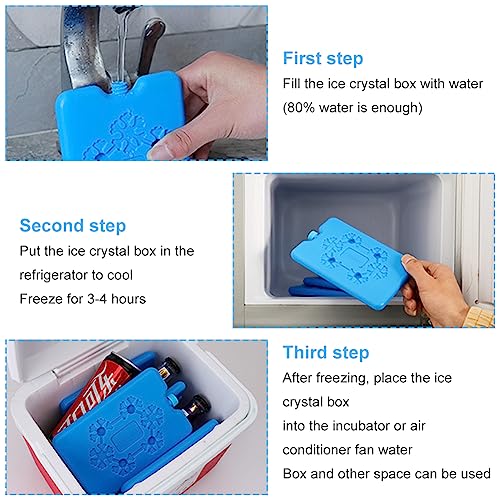 First step
Fill the ice crystal box with water (80% water is enough)

Second step
Put the ice crystal box in the refrigerator to cool
Freeze for 3-4 hours

Third step
After freezing, place the ice crystal box
into the incubator or air conditioner fan water
Box and other space can be used