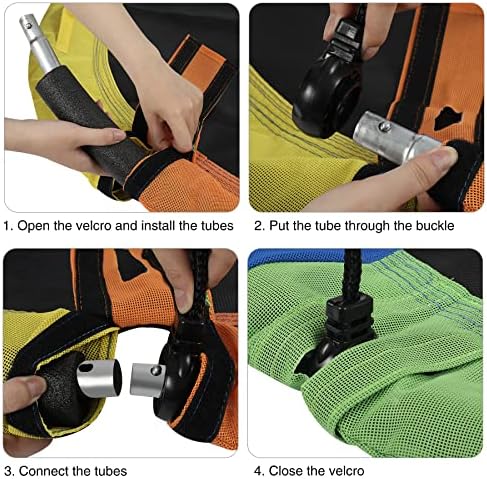 1. Open the velcro and install the tubes

2. Put the tube through the buckle

3. Connect the tubes

4. Close the velcro