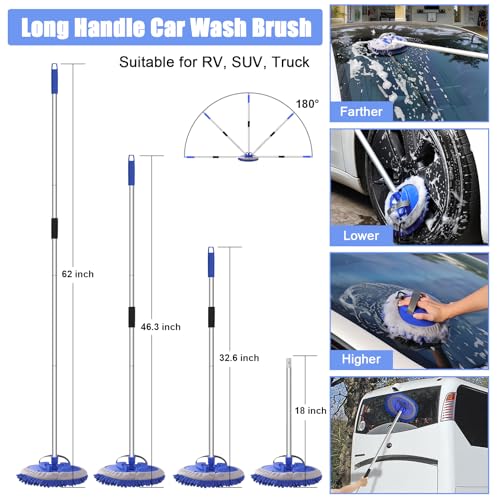 Long Handle Car Wash Brush

Suitable for RV, SUV, Truck

180°

62 inch

46.3 inch

32.6 inch

18 inch

Farther

Lower

Higher